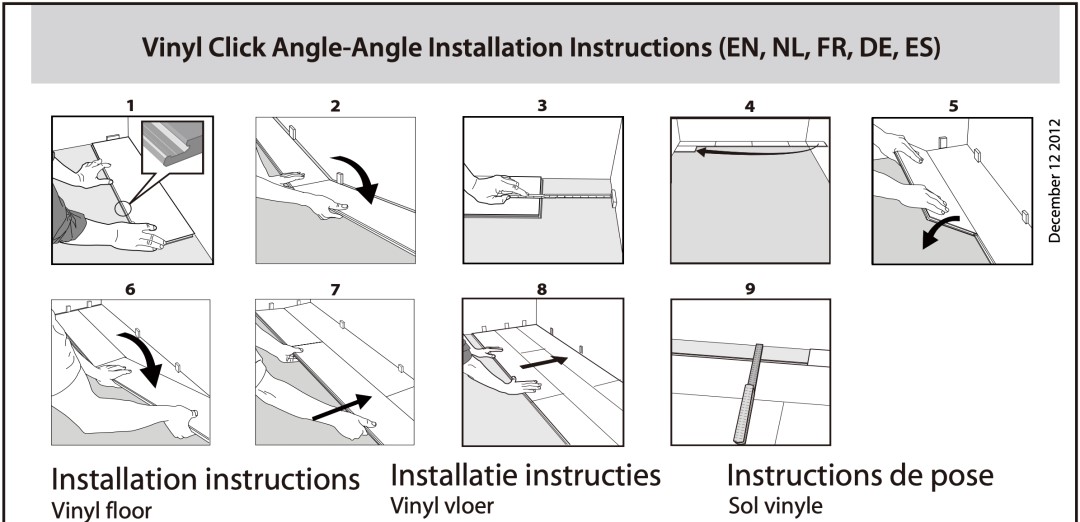 Vinyl Click Angle-Angle Installation Instructions (EN, NL, FR, DE, ES)

1

2

3

4

5

December 12 2012

6

7

8

9

Installation instructions
Vinyl floor

Installatie instructies
Vinyl vloer

Instructions de pose
Sol vinyle