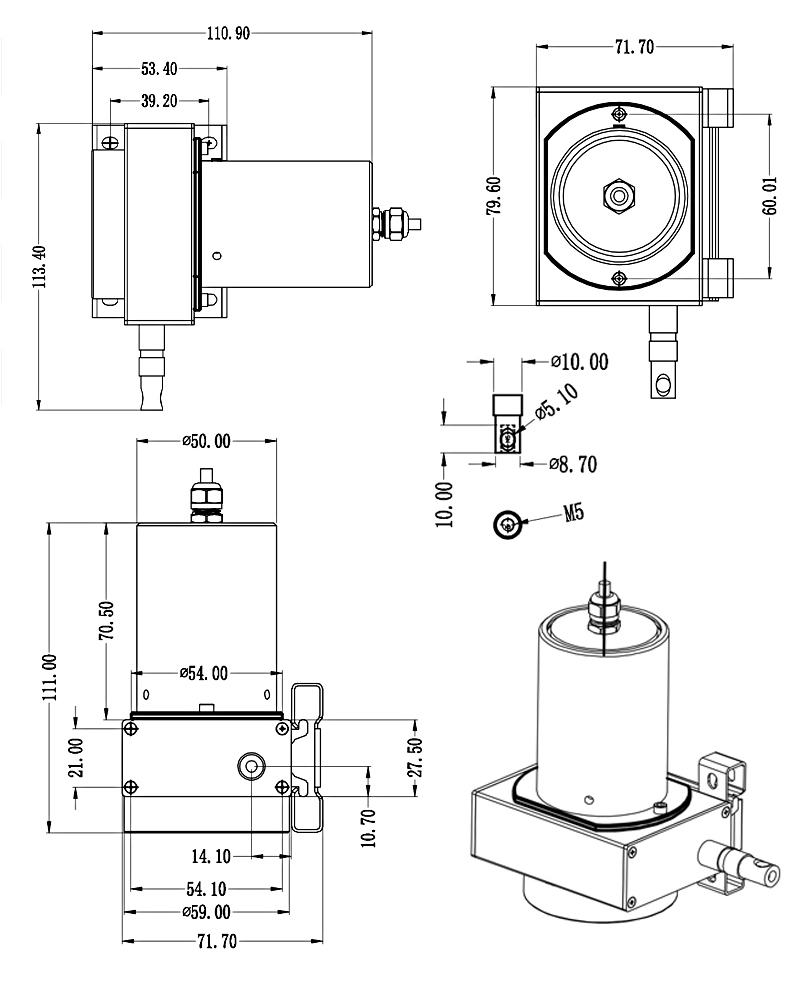 110.90
53.40
39.20
113.40
71.70
79.60
60.01
ø10.00
ø5.10
ø8.70
10.00
M5
ø50.00
70.50
111.00
ø54.00
21.00
27.50
10.70
14.10
54.10
ø59.00
71.70