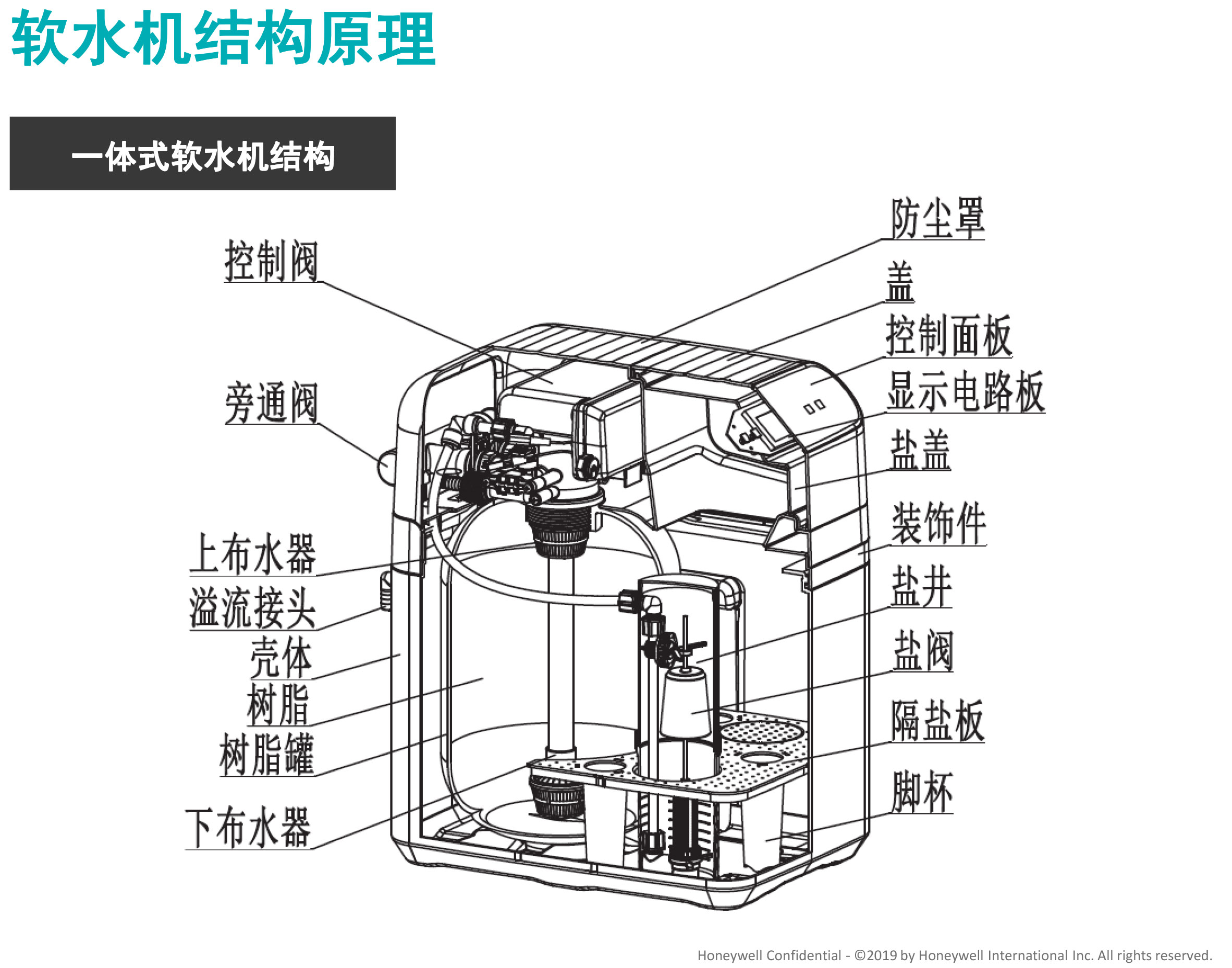 软水机结构原理

一体式软水机结构

控制阀

旁通阀

上布水器

溢流接头

壳体

树脂

树脂罐

下布水器

防尘罩

盖

控制面板

显示电路板

盐盖

装饰件

盐井

盐阀

隔盐板

脚杯

Honeywell Confidential - ©2019 by Honeywell International Inc. All rights reserved.