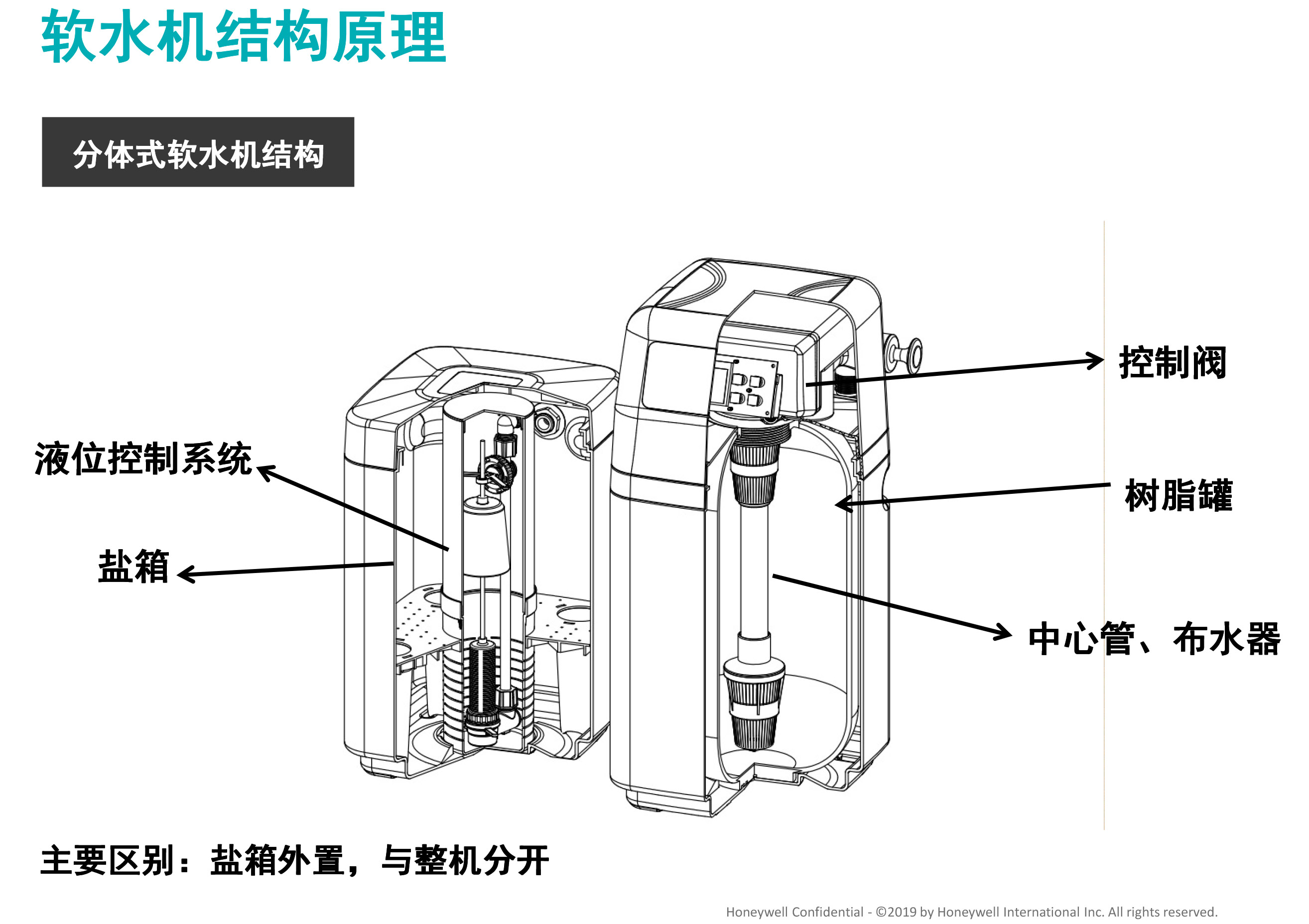 软水机结构原理

分体式软水机结构

液位控制系统

盐箱

控制阀

树脂罐

中心管、布水器

主要区别：盐箱外置，与整机分开

Honeywell Confidential - ©2019 by Honeywell International Inc. All rights reserved.