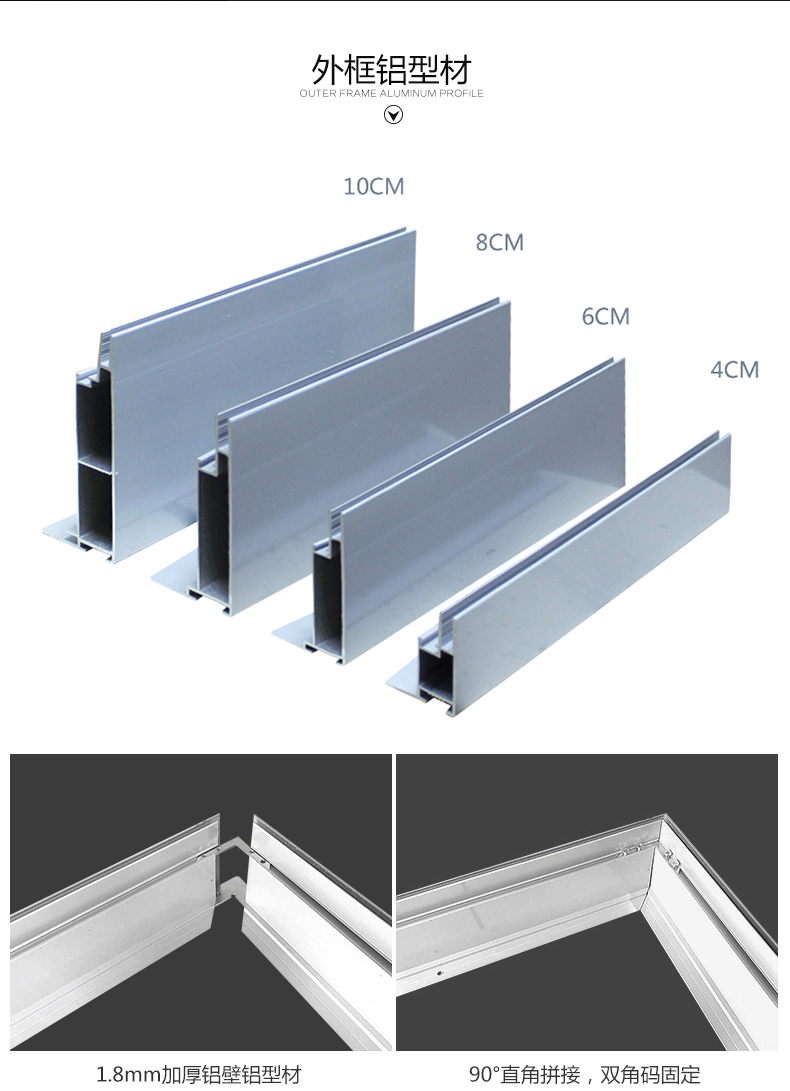 外框铝型材
OUTER FRAME ALUMINUM PROFILE

10CM

8CM

6CM

4CM

1.8mm加厚铝壁铝型材

90°直角拼接，双角码固定