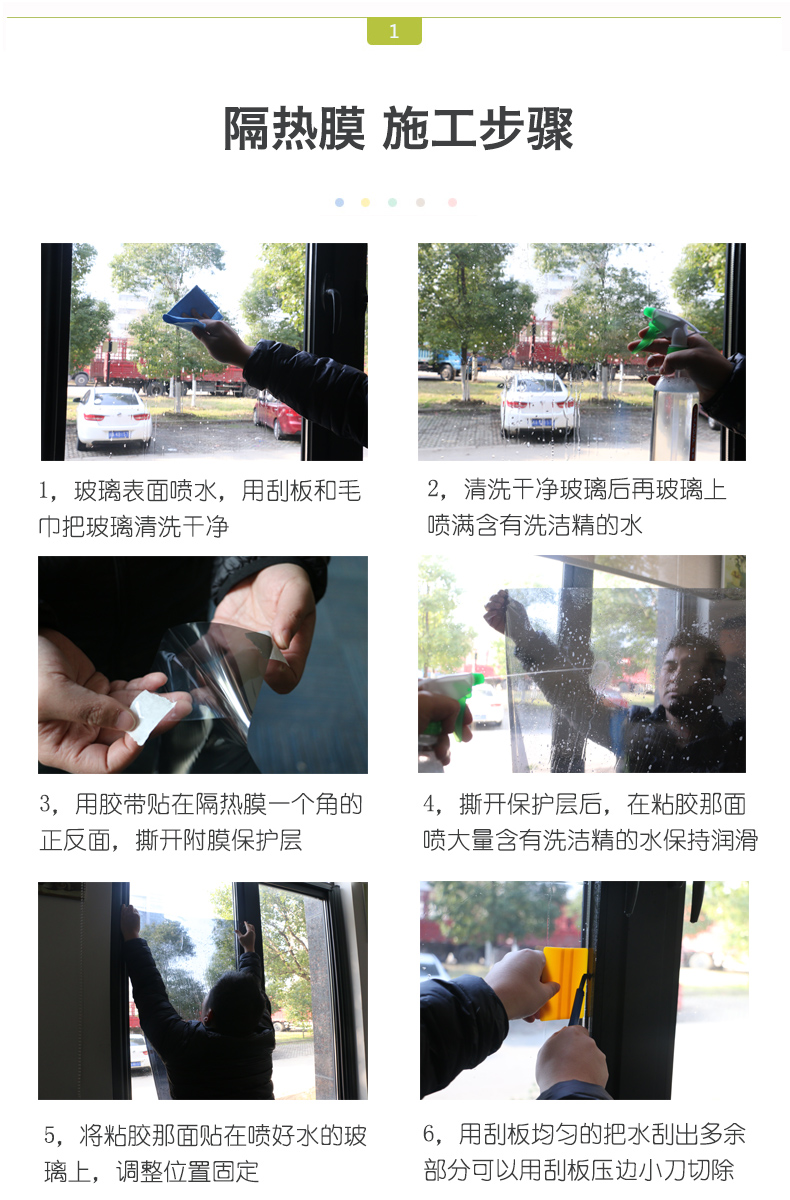 1

隔热膜 施工步骤

1，玻璃表面喷水，用刮板和毛巾把玻璃清洗干净

2，清洗干净玻璃后再玻璃上喷满含有洗洁精的水

3，用胶带贴在隔热膜一个角的正反面，撕开附膜保护层

4，撕开保护层后，在粘胶那面喷大量含有洗洁精的水保持润滑

5，将粘胶那面贴在喷好水的玻璃上，调整位置固定

6，用刮板均匀的把水刮出多余部分可以用刮板压边小刀切除